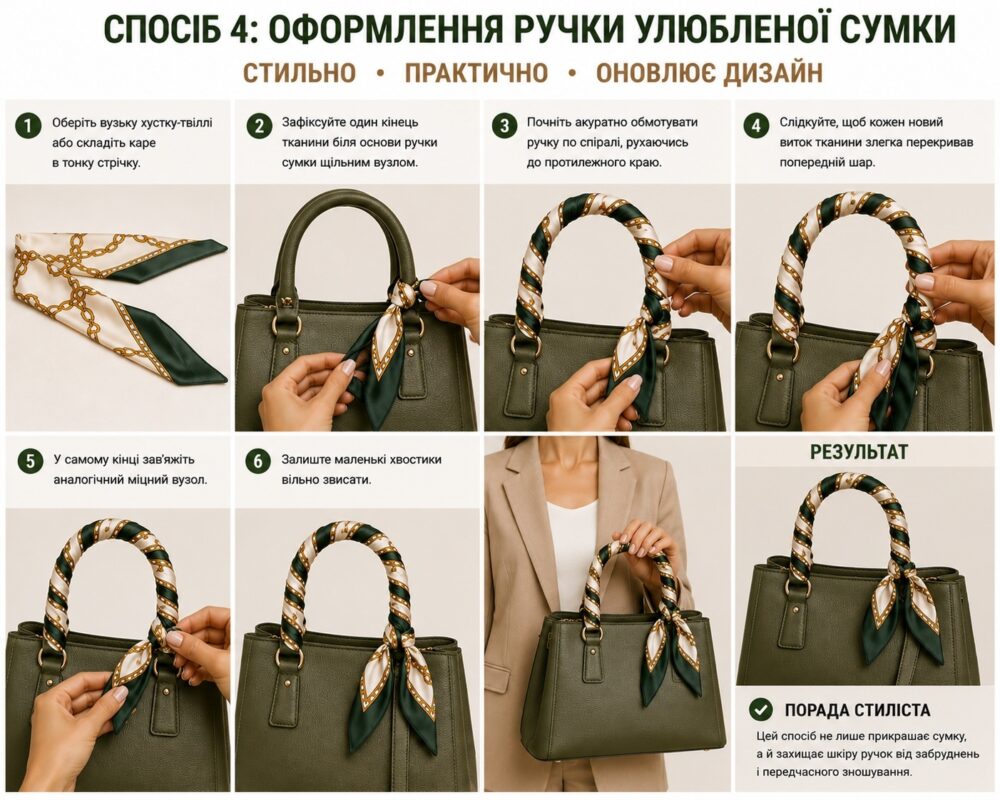 СПОСІБ 4: ОФОРМЛЕННЯ РУЧКИ УЛЮБЛЕНОЇ СУМКИ

СТИЛЬНО • ПРАКТИЧНО • ОНОВЛЮЄ ДИЗАЙН

1 Оберіть вузьку хустку-твіллі або складіть каре в тонку стрічку.

2 Зафіксуйте один кінець тканини біля основи ручки сумки щільним вузлом.

3 Почніть акуратно обмотувати ручку по спіралі, рухаючись до протилежного краю.

4 Слідкуйте, щоб кожен новий виток тканини злегка перекривав попередній шар.

5 У самому кінці зав'яжіть аналогічний міцний вузол.

6 Залиште маленькі хвостики вільно звисати.

РЕЗУЛЬТАТ

ПОРАДА СТИЛІСТА

Цей спосіб не лише прикрашає сумку, а й захищає шкіру ручок від забруднень і передчасного зношування.