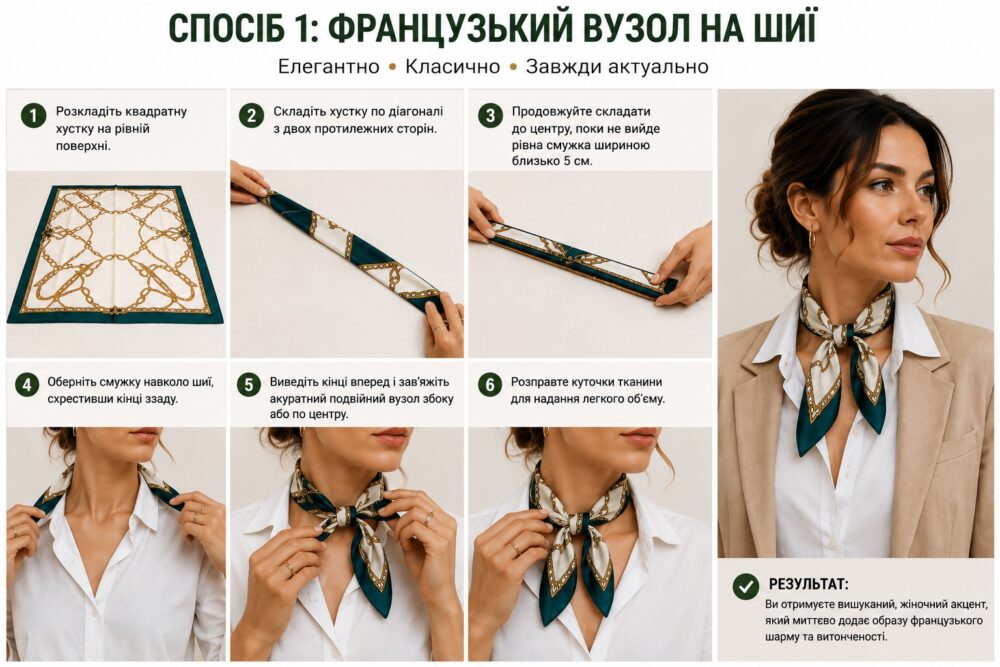 СПОСІБ 1: ФРАНЦУЗЬКИЙ ВУЗОЛ НА ШИЇ

Елегантно • Класично • Завжди актуально

1 Розкладіть квадратну хустку на рівній поверхні.

2 Складіть хустку по діагоналі з двох протилежних сторін.

3 Продовжуйте складати до центру, поки не вийде рівна смужка шириною близько 5 см.

4 Оберніть смужку навколо шиї, схрестивши кінці ззаду.

5 Виведіть кінці вперед і зав'яжіть акуратний подвійний вузол збоку або по центру.

6 Розправте куточки тканини для надання легкого об'єму.

РЕЗУЛЬТАТ:
Ви отримуєте вишуканий, жіночний акцент, який миттєво додає образу французького шарму та витонченості.